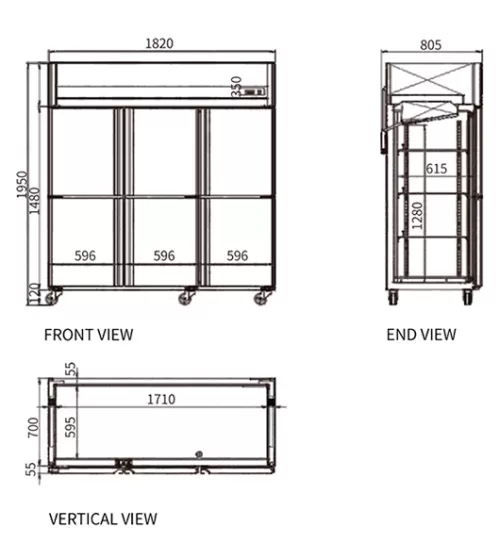 1820

350

1950

1480

596

596

596

120

FRONT VIEW

805

615

1280

END VIEW

55

1710

700

595

55

VERTICAL VIEW